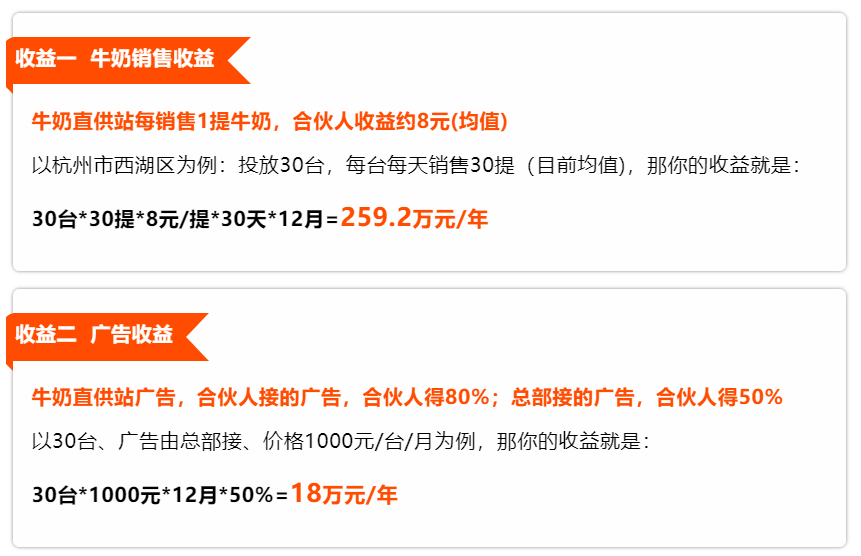 收益一 牛奶销售收益

牛奶直供站每销售1提牛奶，合伙人收益约8元(均值)

以杭州市西湖区为例：投放30台，每台每天销售30提（目前均值)，那你的收益就是：

30台*30提*8元/提*30天*12月=259.2万元/年

收益二 广告收益

牛奶直供站广告，合伙人接的广告，合伙人得80%；总部接的广告，合伙人得50%

以30台、广告由总部接、价格1000元/台/月为例，那你的收益就是：

30台*1000元*12月*50%=18万元/年